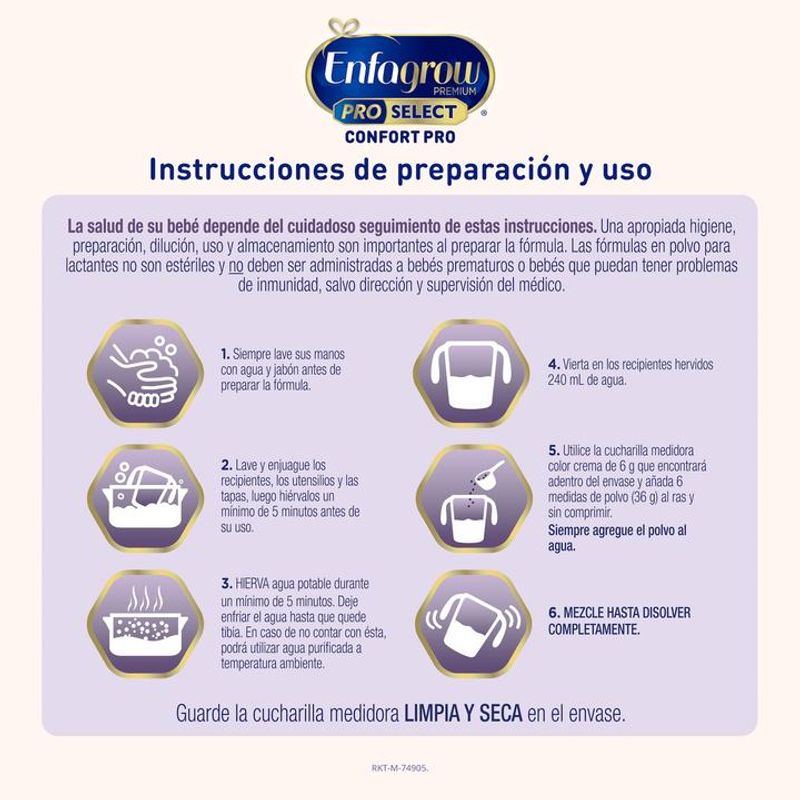 Enfagrow PREMIUM
PRO SELECT®
CONFORT PRO

Instrucciones de preparación y uso

La salud de su bebé depende del cuidadoso seguimiento de estas instrucciones. Una apropiada higiene, preparación, dilución, uso y almacenamiento son importantes al preparar la fórmula. Las fórmulas en polvo para lactantes no son estériles y no deben ser administradas a bebés prematuros o bebés que puedan tener problemas de inmunidad, salvo dirección y supervisión del médico.

1. Siempre lave sus manos con agua y jabón antes de preparar la fórmula.

2. Lave y enjuague los recipientes, los utensilios y las tapas, luego hiérvalos un mínimo de 5 minutos antes de su uso.

3. HIERVA agua potable durante un mínimo de 5 minutos. Deje enfriar el agua hasta que quede tibia. En caso de no contar con ésta, podrá utilizar agua purificada a temperatura ambiente.

4. Vierta en los recipientes hervidos 240 mL de agua.

5. Utilice la cucharilla medidora color crema de 6 g que encontrará adentro del envase y añada 6 medidas de polvo (36 g) al ras y sin comprimir.
Siempre agregue el polvo al agua.

6. MEZCLE HASTA DISOLVER COMPLETAMENTE.

Guarde la cucharilla medidora LIMPIA Y SECA en el envase.

RKT-M-74905.