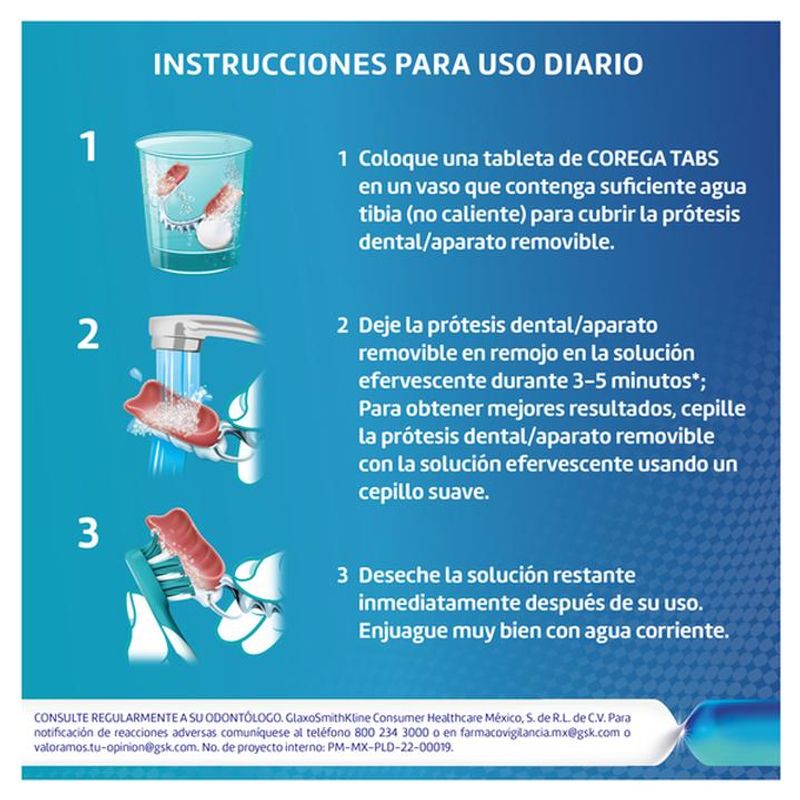 INSTRUCCIONES PARA USO DIARIO

1

1 Coloque una tableta de COREGA TABS en un vaso que contenga suficiente agua tibia (no caliente) para cubrir la prótesis dental/aparato removible.

2

2 Deje la prótesis dental/aparato removible en remojo en la solución efervescente durante 3–5 minutos*; Para obtener mejores resultados, cepille la prótesis dental/aparato removible con la solución efervescente usando un cepillo suave.

3

3 Deseche la solución restante inmediatamente después de su uso. Enjuague muy bien con agua corriente.

CONSULTE REGULARMENTE A SU ODONTÓLOGO. GlaxoSmithKline Consumer Healthcare México, S. de R.L. de C.V. Para notificación de reacciones adversas comuníquese al teléfono 800 234 3000 o en farmacovigilancia.mx@gsk.com o valoramos.tu-opinion@gsk.com. No. de proyecto interno: PM-MX-PLD-22-00019.