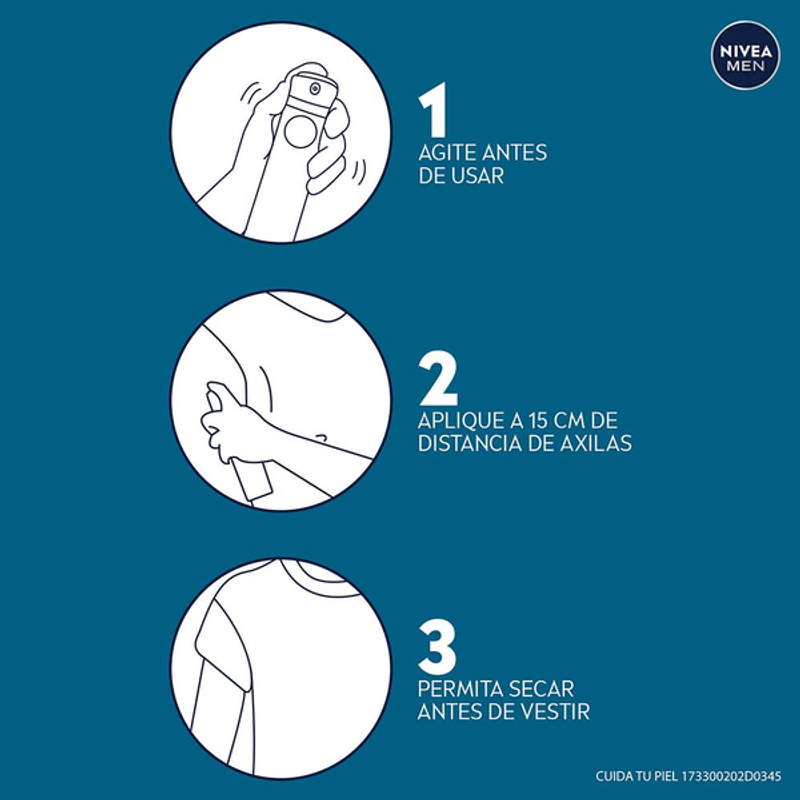 NIVEA MEN

1
AGITE ANTES DE USAR

2
APLIQUE A 15 CM DE DISTANCIA DE AXILAS

3
PERMITA SECAR ANTES DE VESTIR

CUIDA TU PIEL 173300202D0345