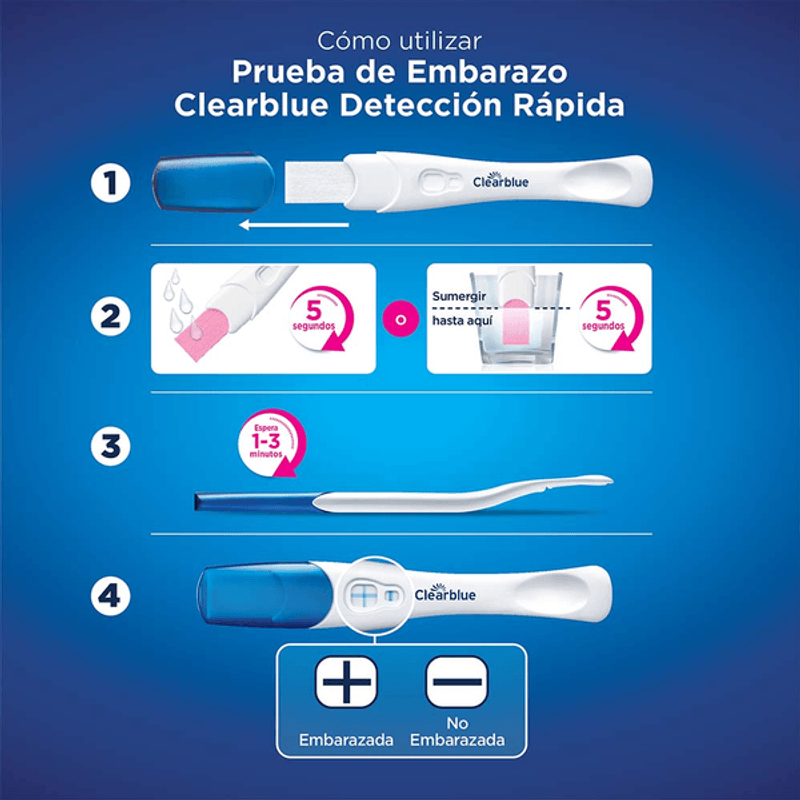 Cómo utilizar
Prueba de Embarazo
Clearblue Detección Rápida

1

Clearblue

2

5 segundos

o

Sumergir hasta aquí

5 segundos

3

Espera 1-3 minutos

4

Clearblue

Embarazada

No Embarazada