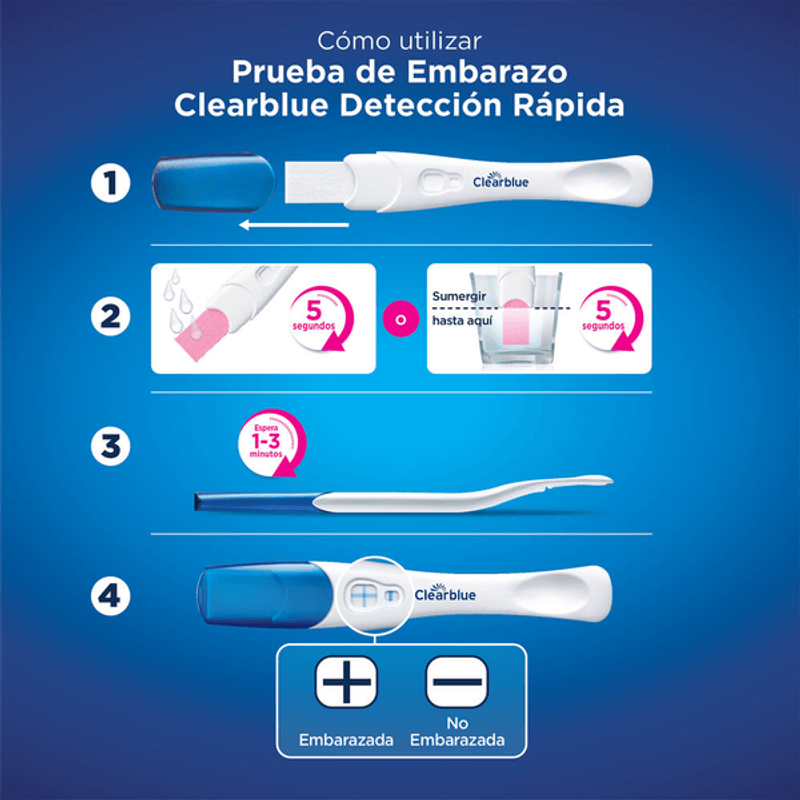 Cómo utilizar
Prueba de Embarazo
Clearblue Detección Rápida

1

Clearblue

2

5
segundos

o

Sumergir
hasta aquí

5
segundos

3

Espera
1-3
minutos

4

Clearblue

Embarazada

No
Embarazada